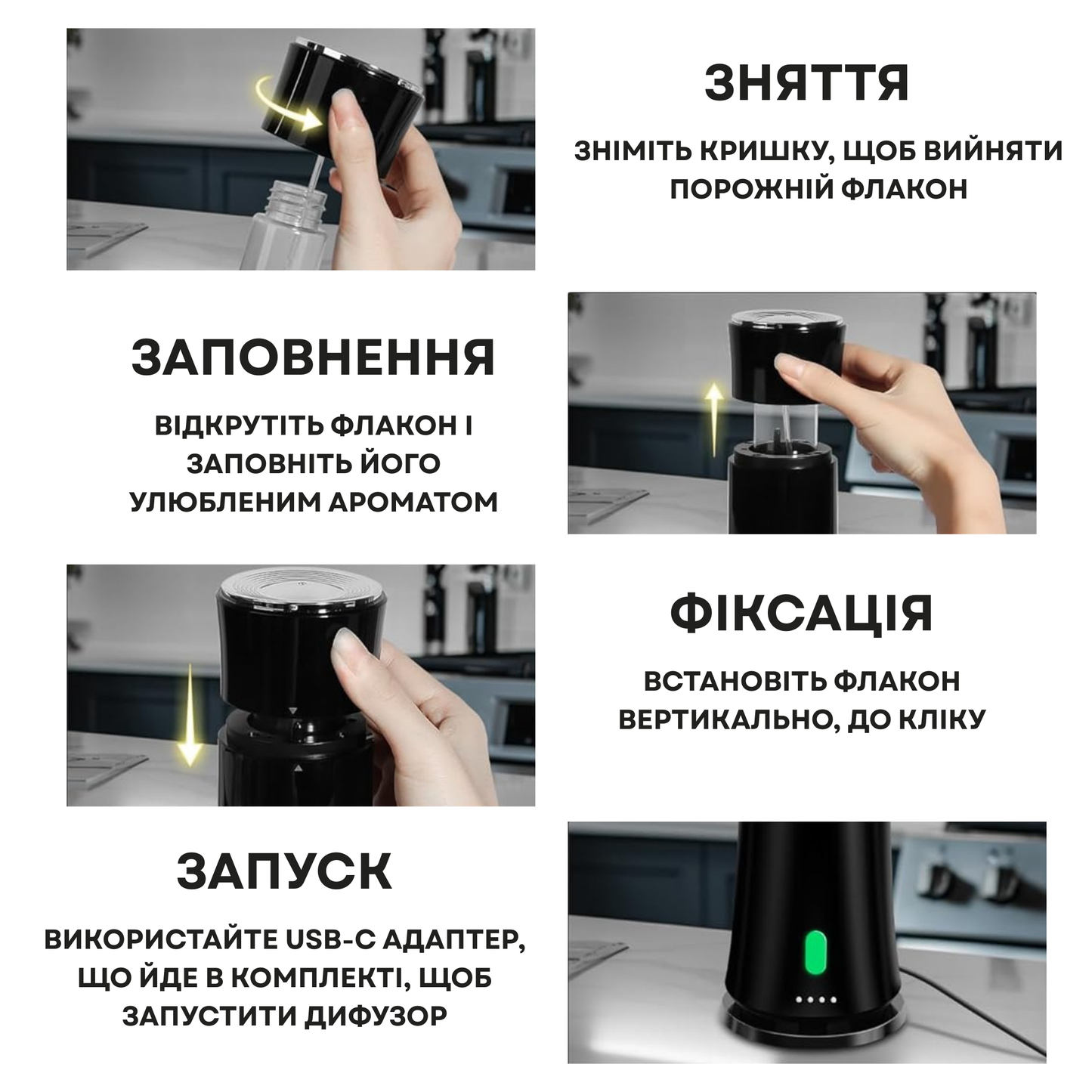 ЗНЯТТЯ

ЗНІМІТЬ КРИШКУ, ЩОБ ВИЙНЯТИ ПОРОЖНІЙ ФЛАКОН

ЗАПОВНЕННЯ

ВІДКРУТІТЬ ФЛАКОН І ЗАПОВНІТЬ ЙОГО УЛЮБЛЕНИМ АРОМАТОМ

ФІКСАЦІЯ

ВСТАНОВІТЬ ФЛАКОН ВЕРТИКАЛЬНО, ДО КЛІКУ

ЗАПУСК

ВИКОРИСТАЙТЕ USB-C АДАПТЕР, ЩО ЙДЕ В КОМПЛЕКТІ, ЩОБ ЗАПУСТИТИ ДИФУЗОР