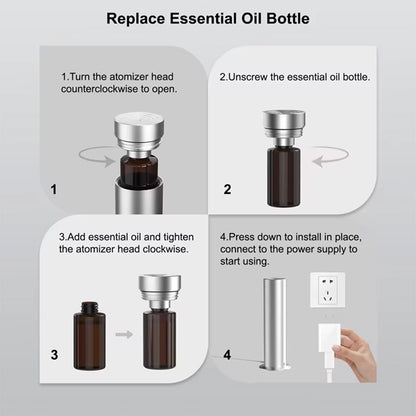 Replace Essential Oil Bottle

1.Turn the atomizer head counterclockwise to open.

1

2.Unscrew the essential oil bottle.

2

3.Add essential oil and tighten the atomizer head clockwise.

3

4.Press down to install in place, connect to the power supply to start using.

4